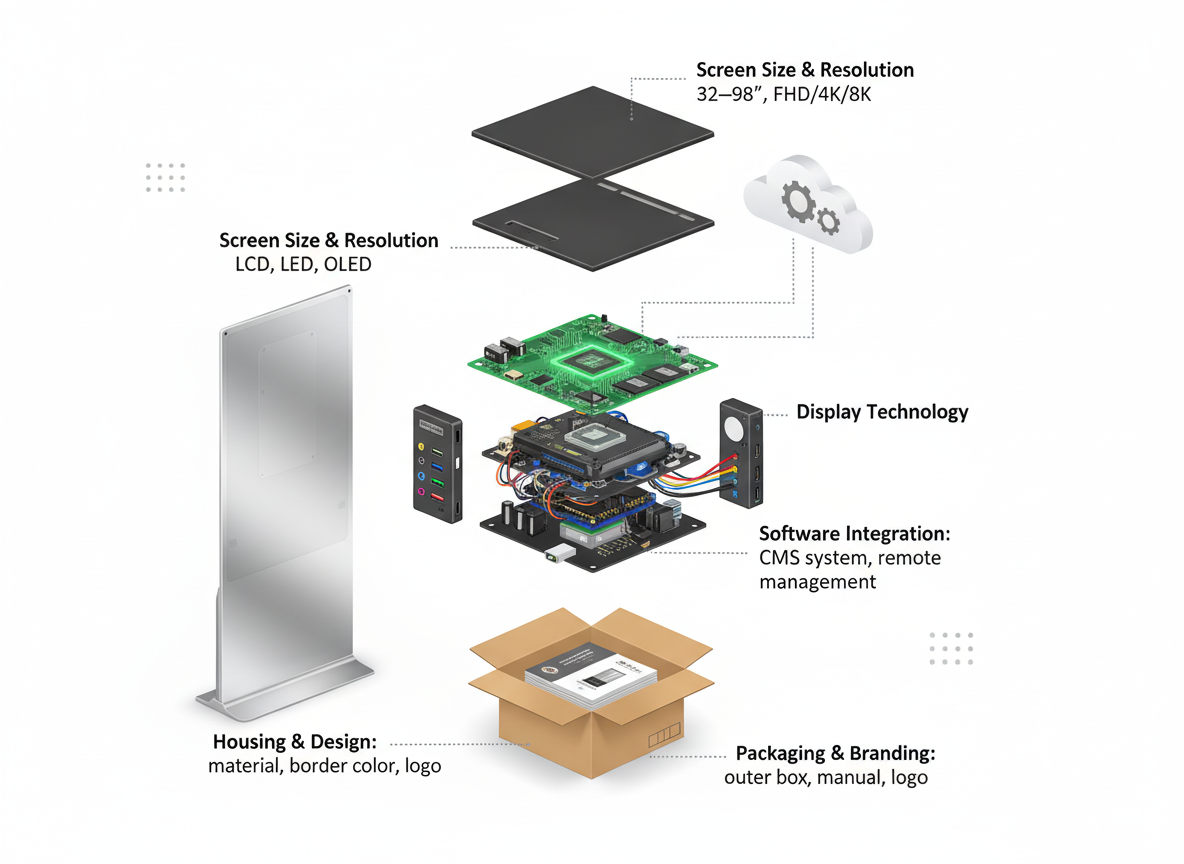 Screen Size & Resolution
32–98", FHD/4K/8K

Screen Size & Resolution
LCD, LED, OLED

Display Technology

Software Integration:
CMS system, remote management

Housing & Design:
material, border color, logo

Packaging & Branding:
outer box, manual, logo